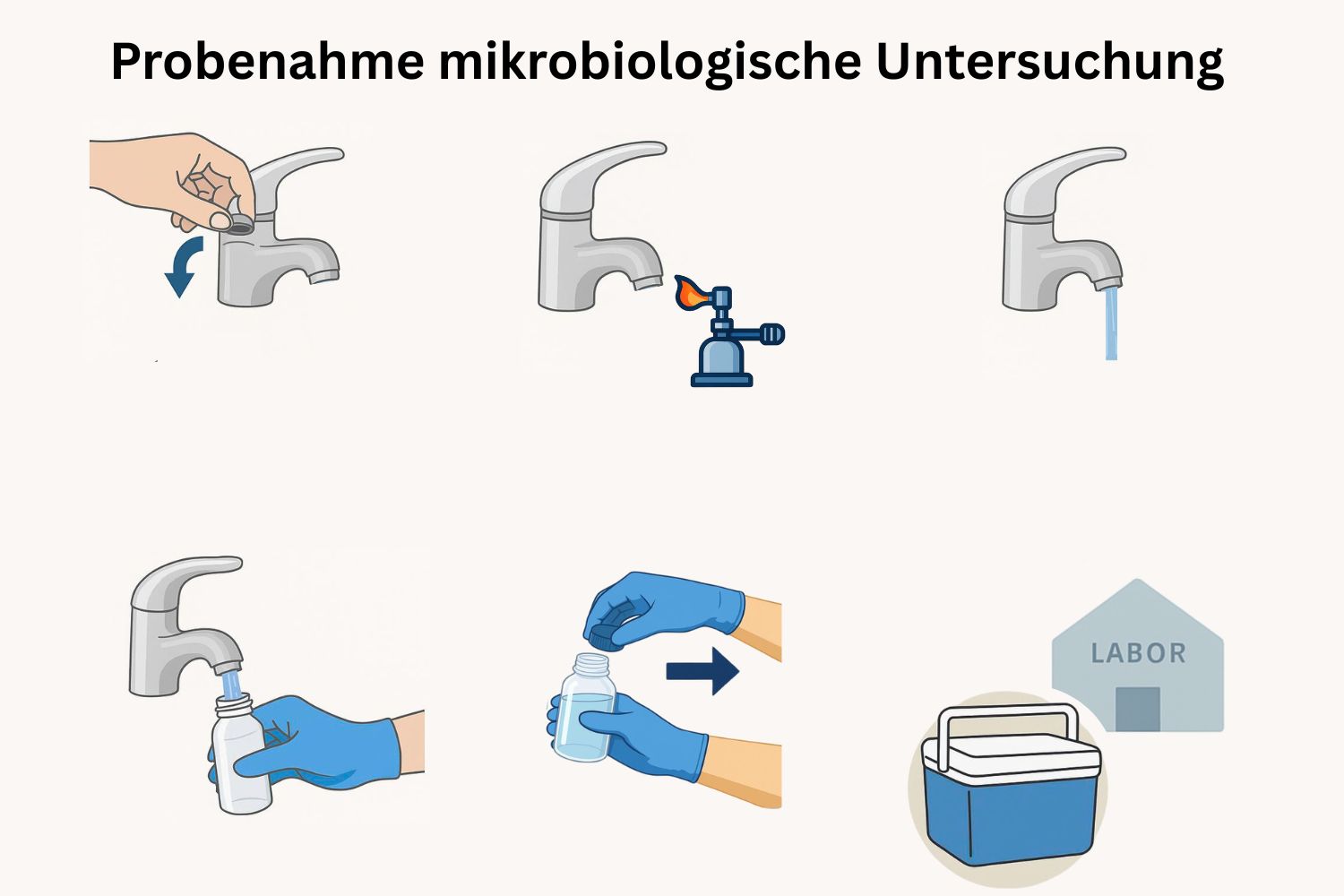 Probenahme mikrobiologische Untersuchung

LABOR