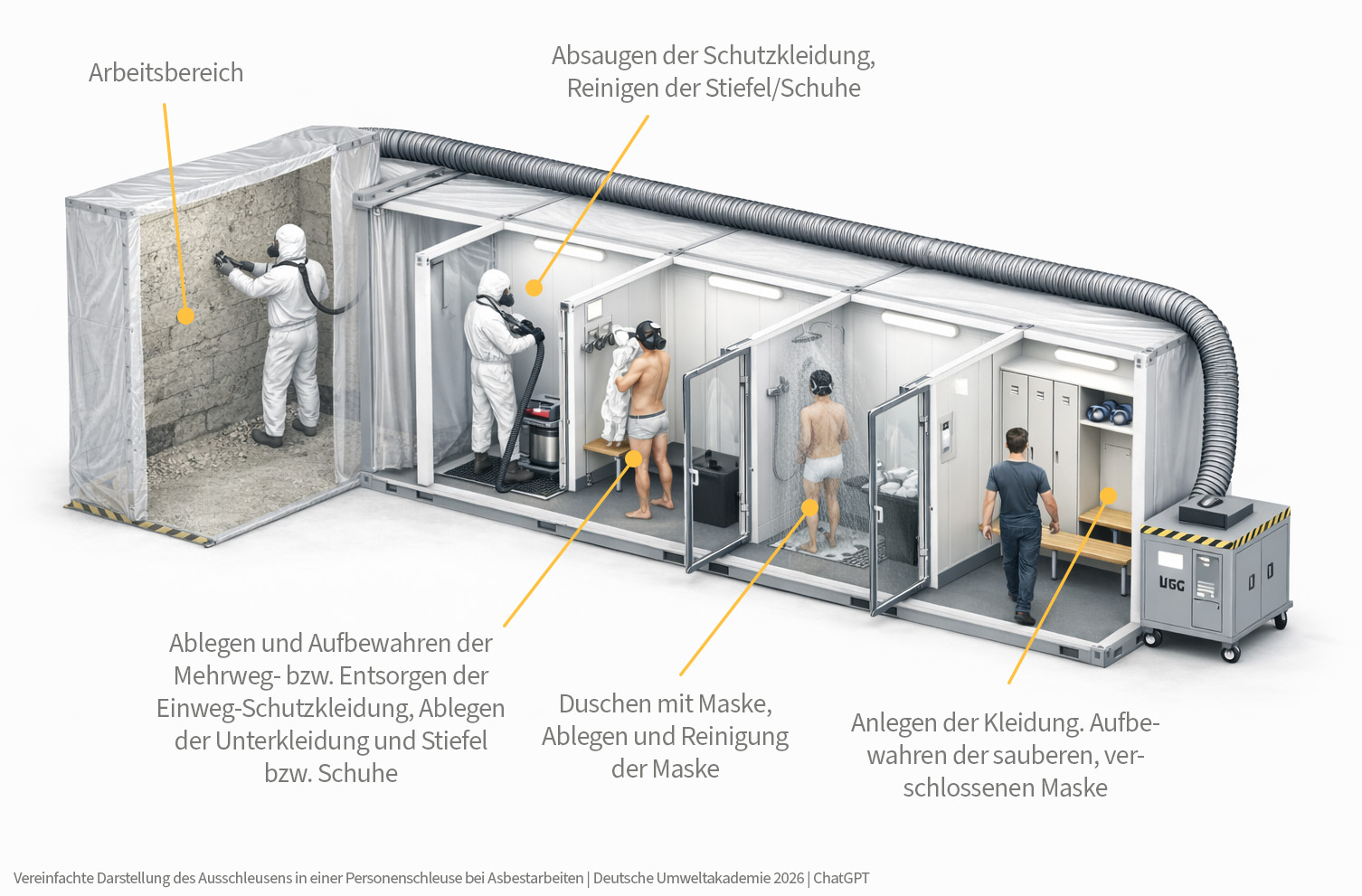 Arbeitsbereich

Absaugen der Schutzkleidung, Reinigen der Stiefel/Schuhe

UGG

Ablegen und Aufbewahren der Mehrweg- bzw. Entsorgen der Einweg-Schutzkleidung, Ablegen der Unterkleidung und Stiefel bzw. Schuhe

Duschen mit Maske, Ablegen und Reinigung der Maske

Anlegen der Kleidung. Aufbewahren der sauberen, verschlossenen Maske

Vereinfachte Darstellung des Ausschleusens in einer Personenschleuse bei Asbestarbeiten | Deutsche Umweltakademie 2026 | ChatGPT