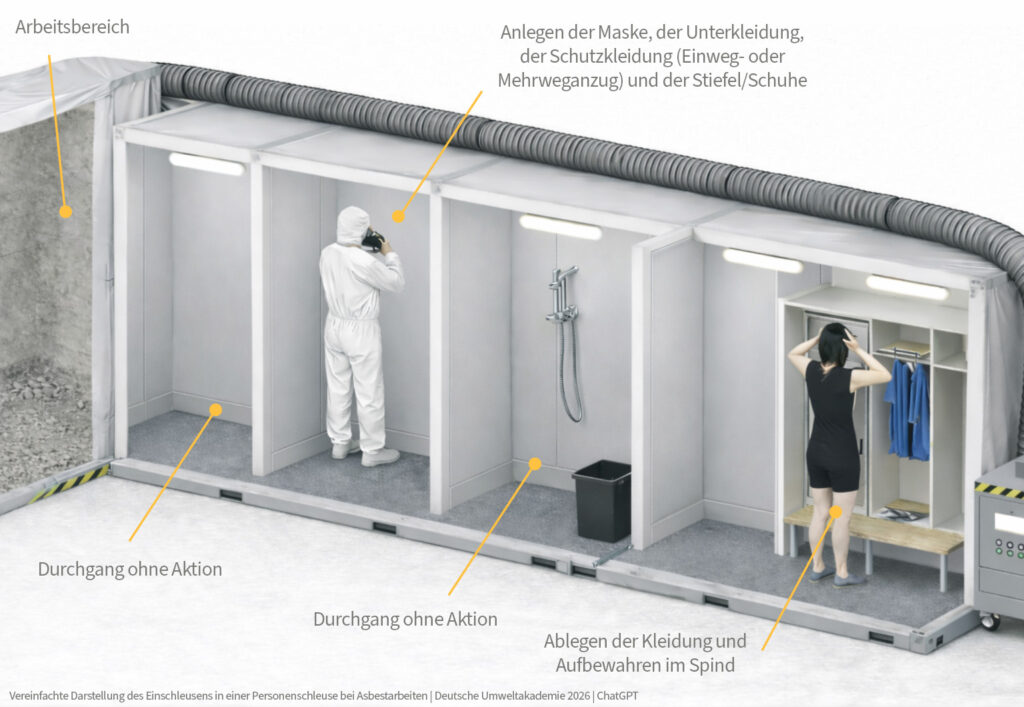 Arbeitsbereich

Anlegen der Maske, der Unterkleidung, der Schutzkleidung (Einweg- oder Mehrweganzug) und der Stiefel/Schuhe

Durchgang ohne Aktion

Durchgang ohne Aktion

Ablegen der Kleidung und Aufbewahren im Spind

Vereinfachte Darstellung des Einschleusens in einer Personenschleuse bei Asbestarbeiten | Deutsche Umweltakademie 2026 | ChatGPT