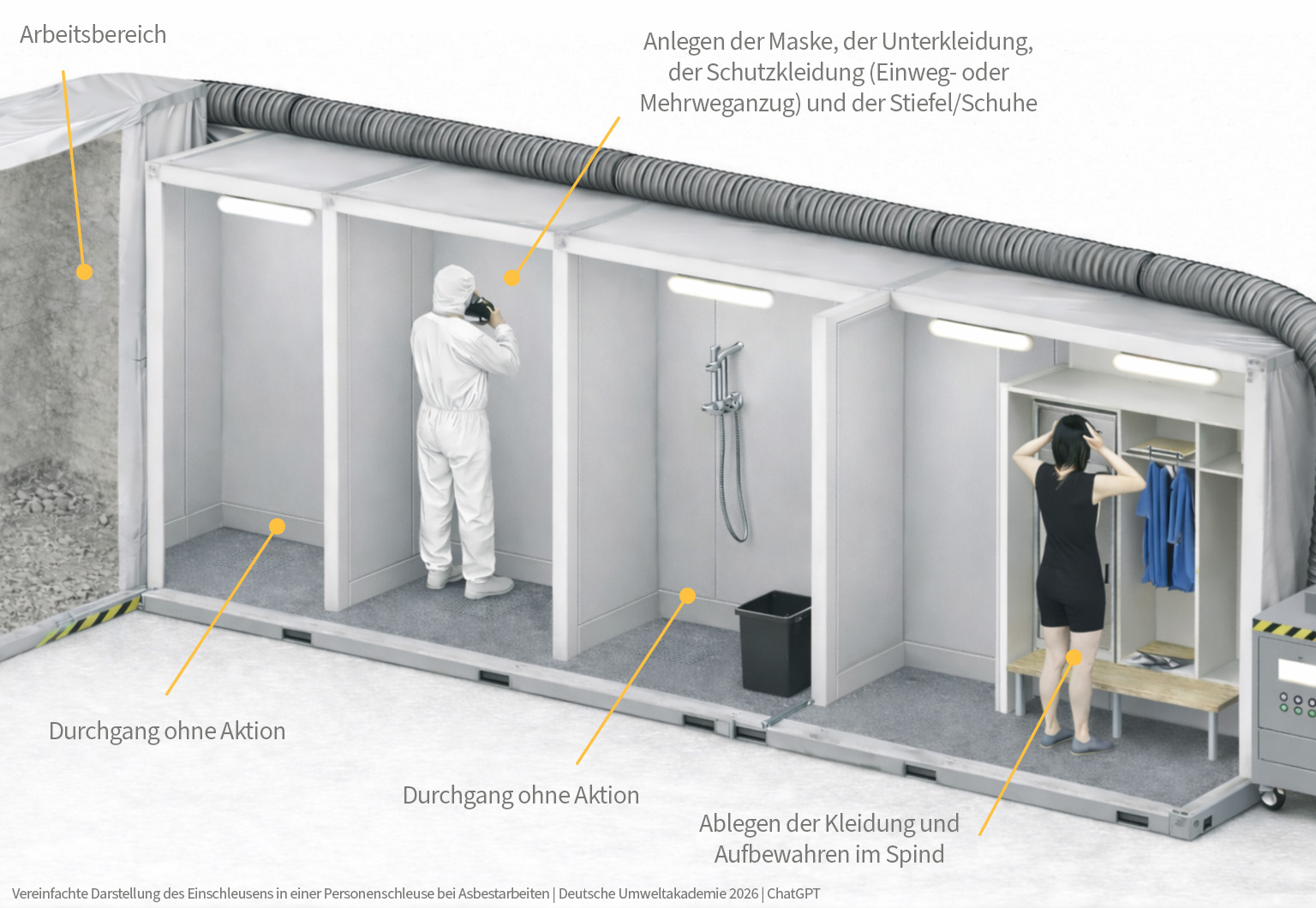 Arbeitsbereich

Anlegen der Maske, der Unterkleidung, der Schutzkleidung (Einweg- oder Mehrweganzug) und der Stiefel/Schuhe

Durchgang ohne Aktion

Durchgang ohne Aktion

Ablegen der Kleidung und Aufbewahren im Spind

Vereinfachte Darstellung des Einschleusens in einer Personenschleuse bei Asbestarbeiten | Deutsche Umweltakademie 2026 | ChatGPT